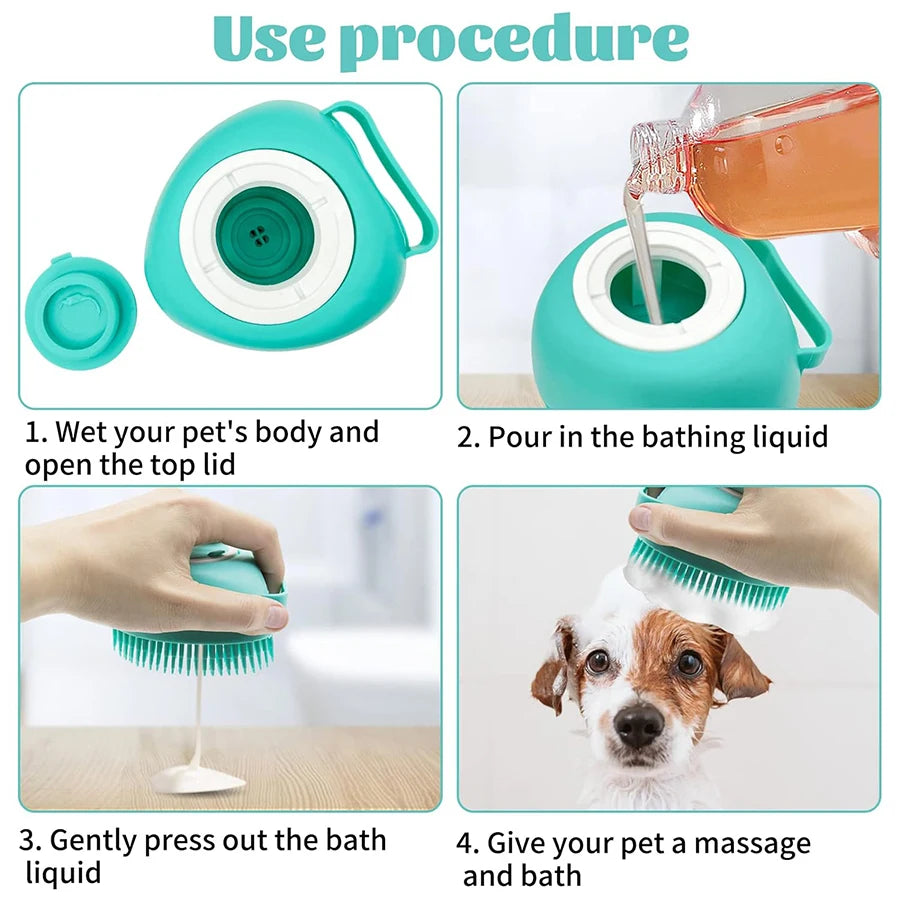 Use procedure

1. Wet your pet's body and open the top lid

2. Pour in the bathing liquid

3. Gently press out the bath liquid

4. Give your pet a massage and bath